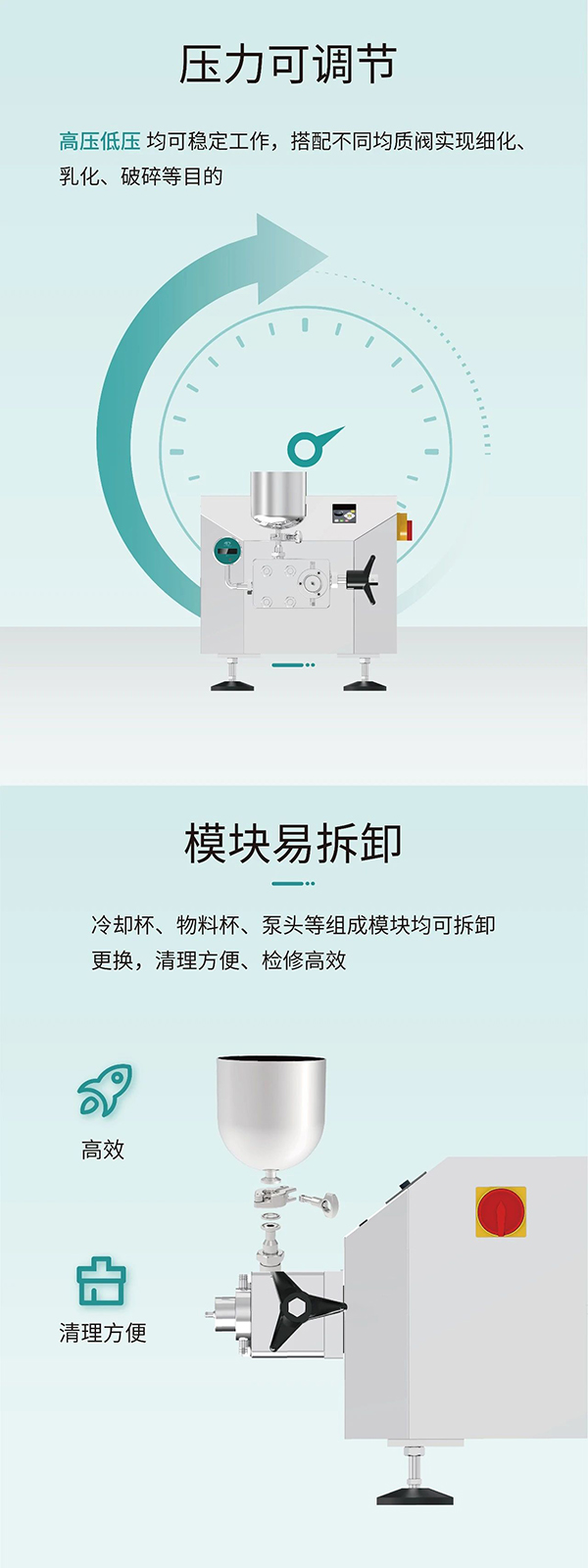 压力可调节

高压低压 均可稳定工作，搭配不同均质阀实现细化、乳化、破碎等目的

模块易拆卸

冷却杯、物料杯、泵头等组成模块均可拆卸更换，清理方便、检修高效

高效

清理方便